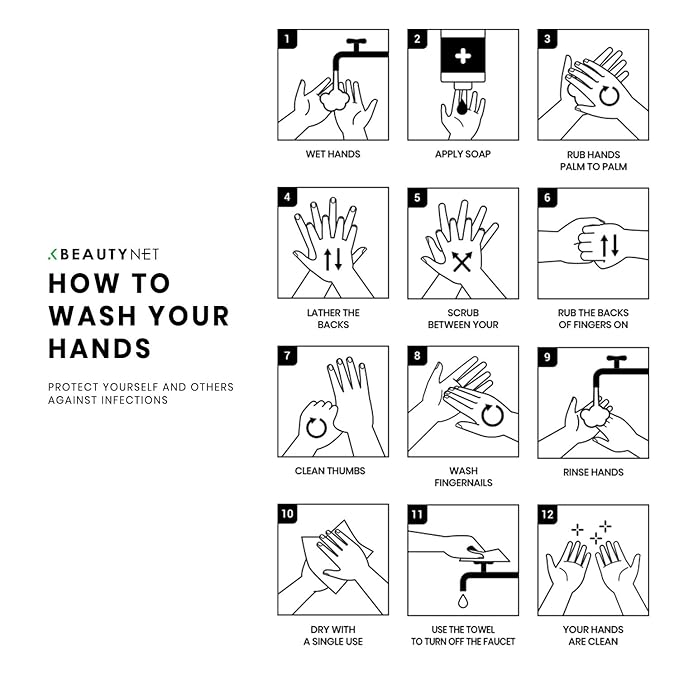 KBEAUTYNET

HOW TO WASH YOUR HANDS

PROTECT YOURSELF AND OTHERS AGAINST INFECTIONS

1
WET HANDS

2
APPLY SOAP

3
RUB HANDS PALM TO PALM

4
LATHER THE BACKS

5
SCRUB BETWEEN YOUR

6
RUB THE BACKS OF FINGERS ON

7
CLEAN THUMBS

8
WASH FINGERNAILS

9
RINSE HANDS

10
DRY WITH A SINGLE USE

11
USE THE TOWEL TO TURN OFF THE FAUCET

12
YOUR HANDS ARE CLEAN