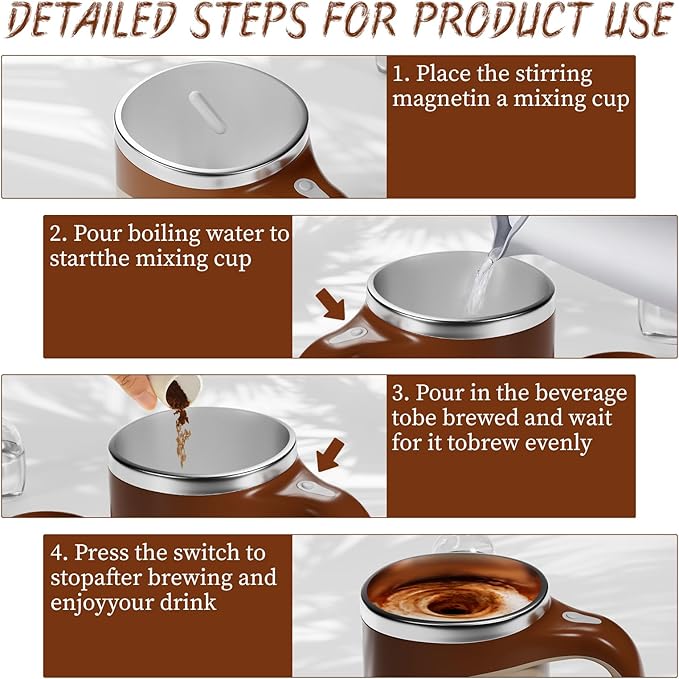 DETAILED STEPS FOR PRODUCT USE

1. Place the stirring magnetin a mixing cup

2. Pour boiling water to startthe mixing cup

3. Pour in the beverage tobe brewed and wait for it tobrew evenly

4. Press the switch to stopafter brewing and enjoyyour drink