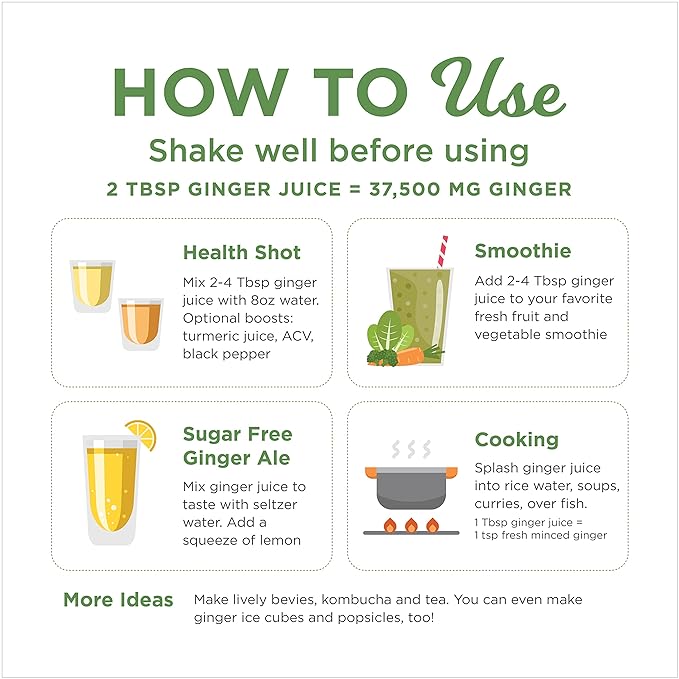 HOW TO Use

Shake well before using

2 TBSP GINGER JUICE = 37,500 MG GINGER

Health Shot

Mix 2-4 Tbsp ginger juice with 8oz water. Optional boosts: turmeric juice, ACV, black pepper

Smoothie

Add 2-4 Tbsp ginger juice to your favorite fresh fruit and vegetable smoothie

Sugar Free Ginger Ale

Mix ginger juice to taste with seltzer water. Add a squeeze of lemon

Cooking

Splash ginger juice into rice water, soups, curries, over fish.

1 Tbsp ginger juice = 1 tsp fresh minced ginger

More Ideas

Make lively bevies, kombucha and tea. You can even make ginger ice cubes and popsicles, too!