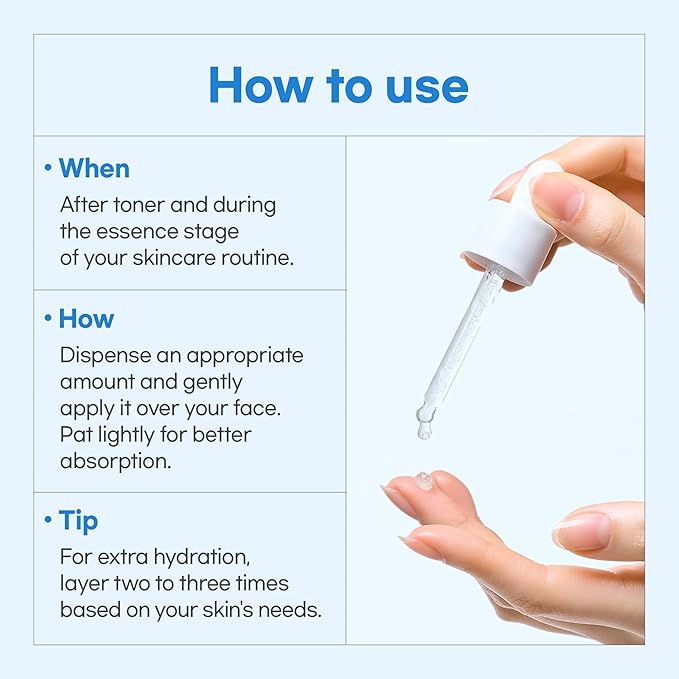 How to use

• When
After toner and during the essence stage of your skincare routine.

• How
Dispense an appropriate amount and gently apply it over your face. Pat lightly for better absorption.

• Tip
For extra hydration, layer two to three times based on your skin's needs.