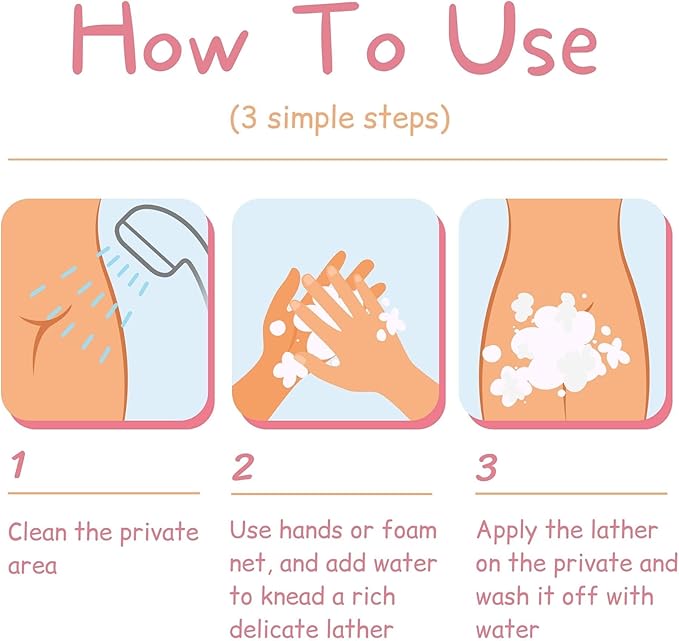 How To Use

(3 simple steps)

1

Clean the private area

2

Use hands or foam net, and add water to knead a rich delicate lather

3

Apply the lather on the private and wash it off with water